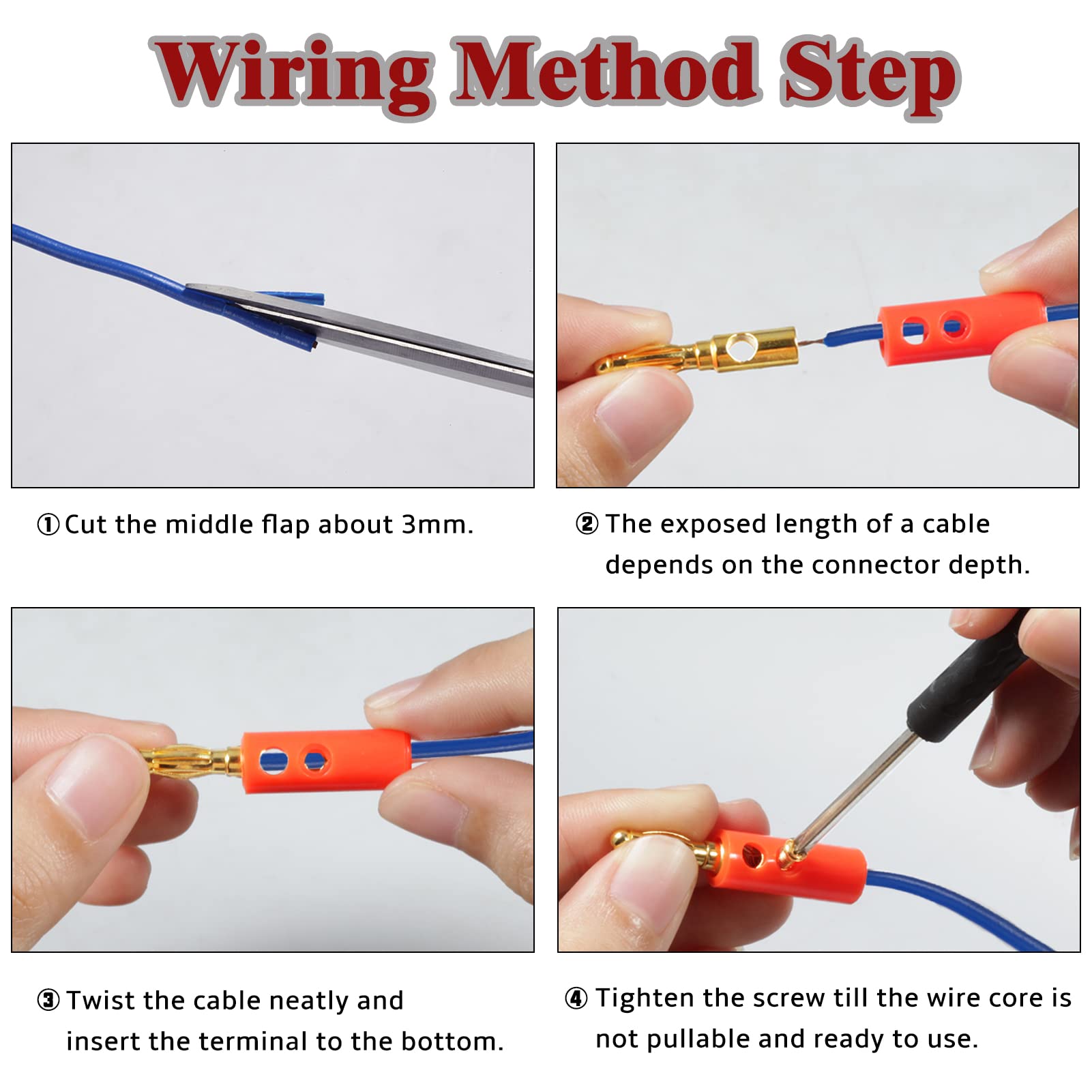 Wiring Method Step

① Cut the middle flap about 3mm.

② The exposed length of a cable depends on the connector depth.

③ Twist the cable neatly and insert the terminal to the bottom.

④ Tighten the screw till the wire core is not pullable and ready to use.