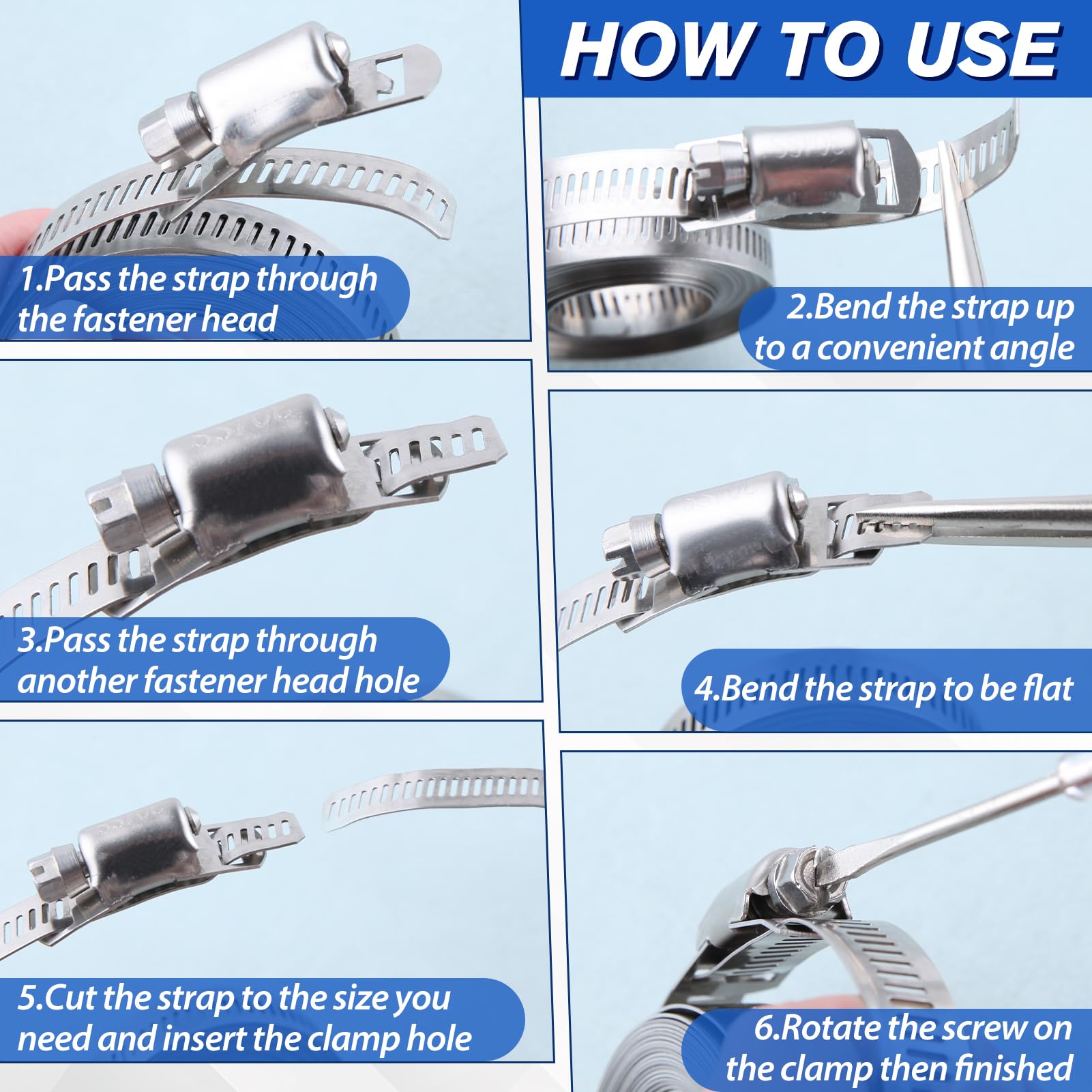 HOW TO USE

1.Pass the strap through the fastener head

2.Bend the strap up to a convenient angle

3.Pass the strap through another fastener head hole

4.Bend the strap to be flat

5.Cut the strap to the size you need and insert the clamp hole

6.Rotate the screw on the clamp then finished