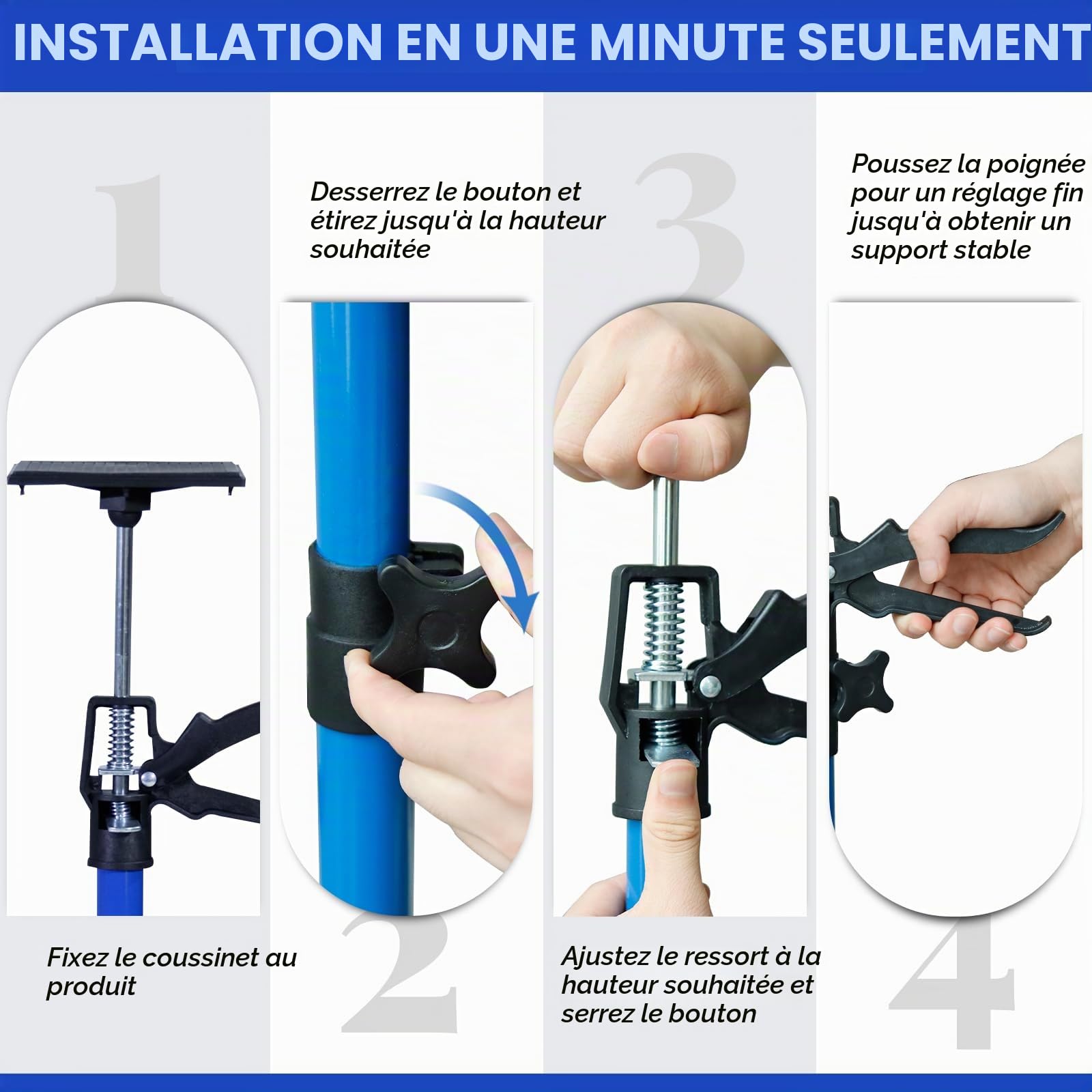 INSTALLATION EN UNE MINUTE SEULEMENT

1

Fixez le coussinet au produit

Desserrez le bouton et étirez jusqu'à la hauteur souhaitée

2

3

Ajustez le ressort à la hauteur souhaitée et serrez le bouton

Poussez la poignée pour un réglage fin jusqu'à obtenir un support stable

4