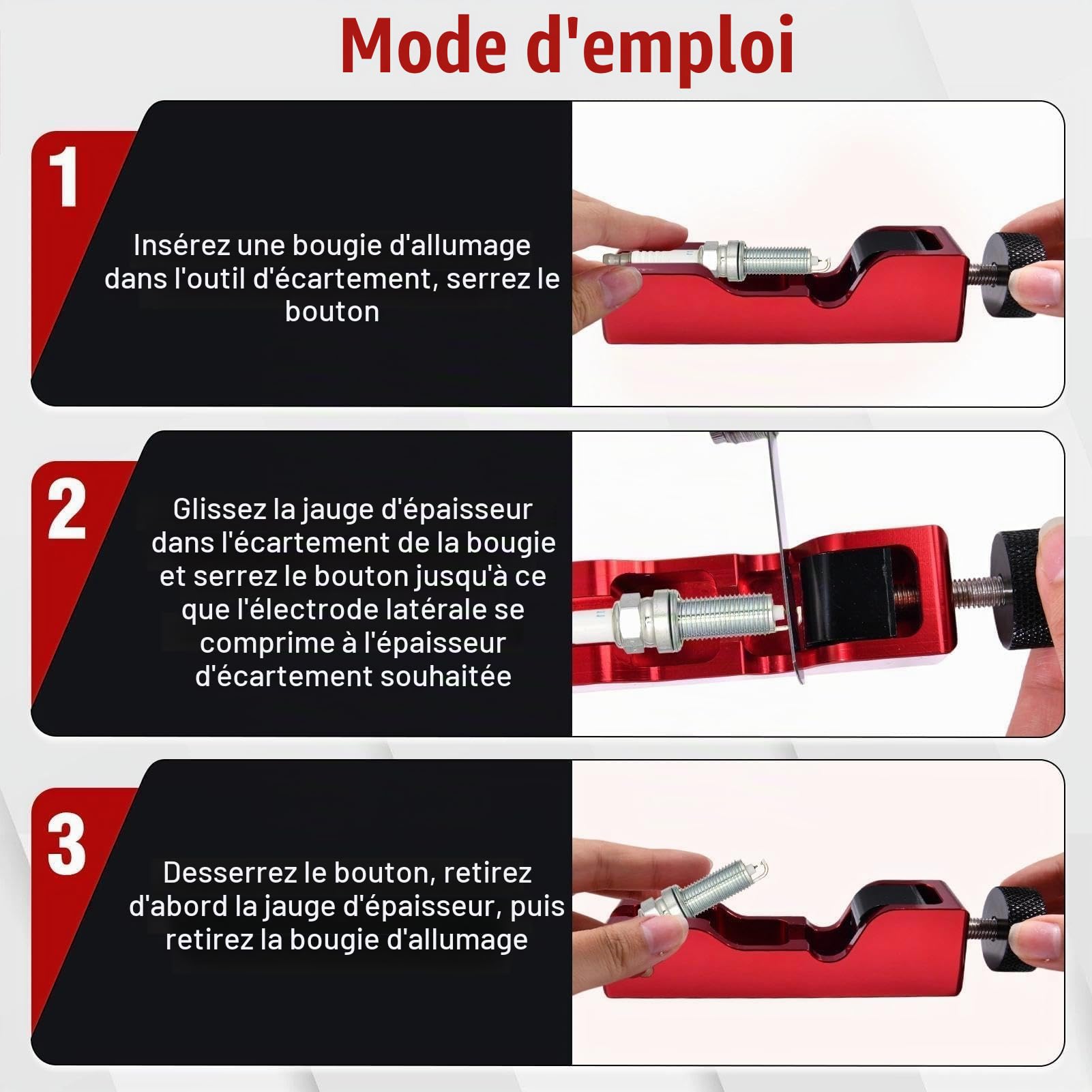 Mode d'emploi

1

Insérez une bougie d'allumage dans l'outil d'écartement, serrez le bouton

2

Glissez la jauge d'épaisseur dans l'écartement de la bougie et serrez le bouton jusqu'à ce que l'électrode latérale se comprime à l'épaisseur d'écartement souhaitée

3

Desserrez le bouton, retirez d'abord la jauge d'épaisseur, puis retirez la bougie d'allumage