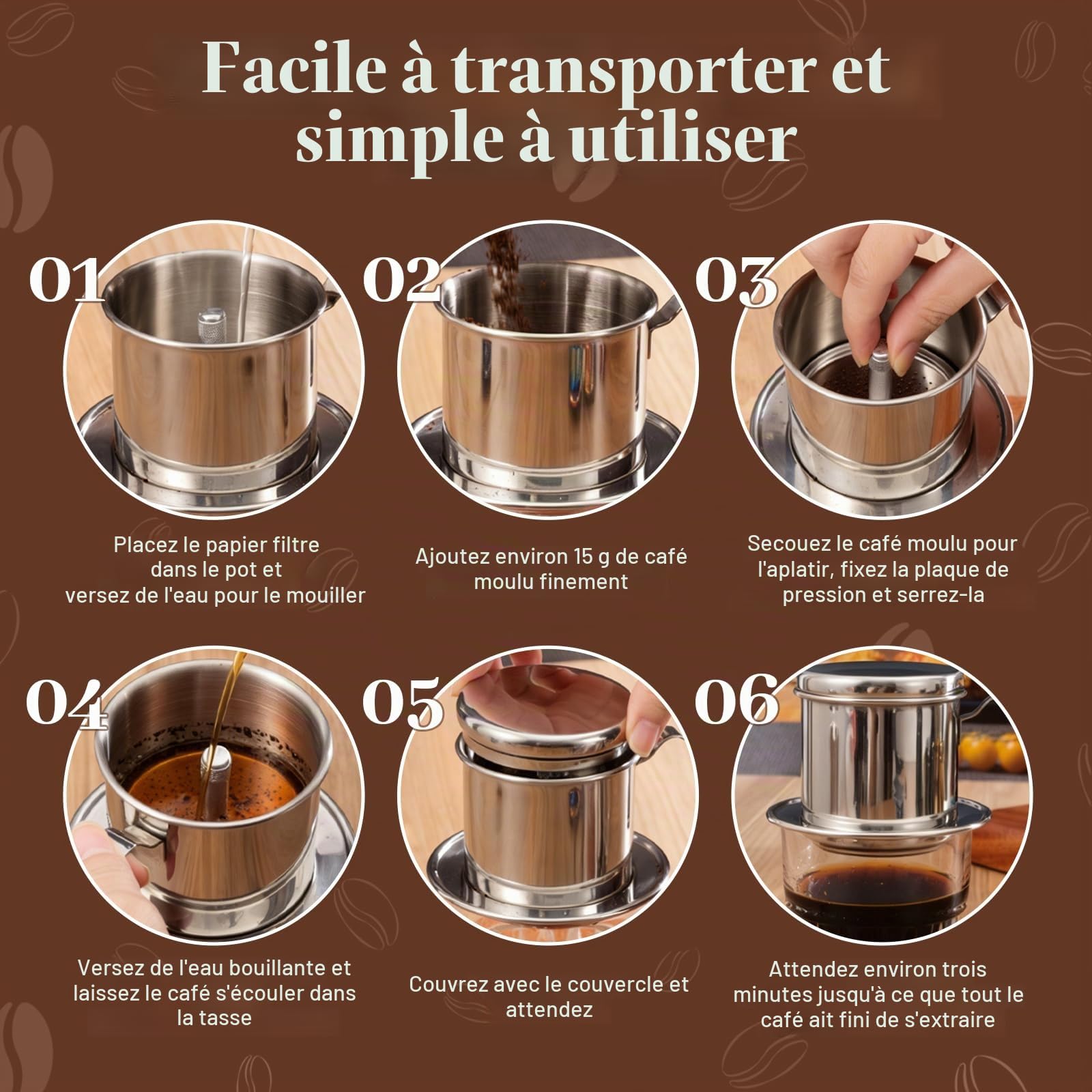 Facile à transporter et simple à utiliser

01

Placez le papier filtre dans le pot et versez de l'eau pour le mouiller

02

Ajoutez environ 15 g de café moulu finement

03

Secouez le café moulu pour l'aplatir, fixez la plaque de pression et serrez-la

04

Versez de l'eau bouillante et laissez le café s'écouler dans la tasse

05

Couvrez avec le couvercle et attendez

06

Attendez environ trois minutes jusqu'à ce que tout le café ait fini de s'extraire